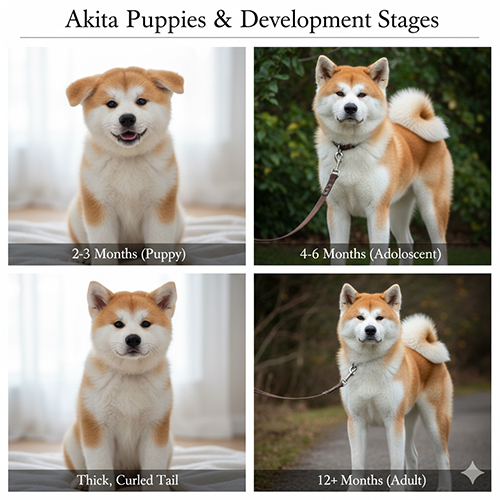 Akita Puppies & Development Stages

2-3 Months (Puppy)

4-6 Months (Adoloscent)

Thick, Curled Tail

12+ Months (Adult)