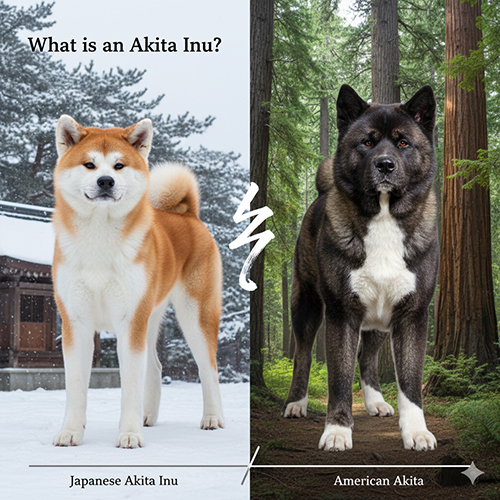 What is an Akita Inu?

Japanese Akita Inu

American Akita