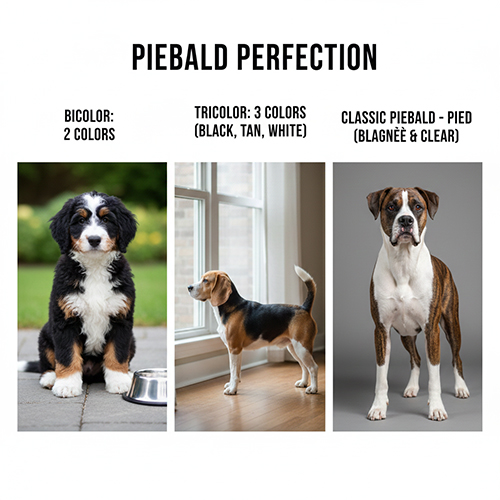 PIEBALD PERFECTION

BICOLOR:
2 COLORS

TRICOLOR: 3 COLORS
(BLACK, TAN, WHITE)

CLASSIC PIEBALD - PIED
(BLAGNÈÈ & CLEAR)