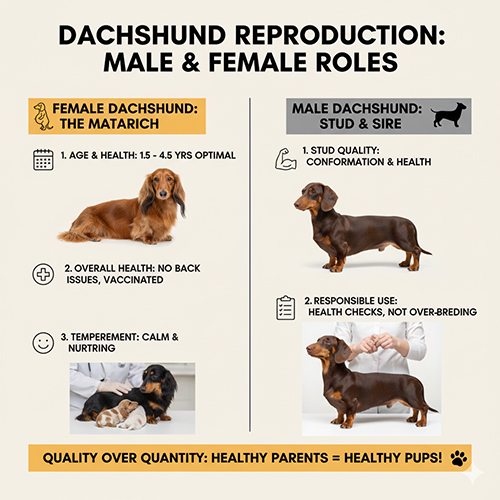 DACHSHUND REPRODUCTION: MALE & FEMALE ROLES

FEMALE DACHSHUND: THE MATARICH

1. AGE & HEALTH: 1.5 - 4.5 YRS OPTIMAL

2. OVERALL HEALTH: NO BACK ISSUES, VACCINATED

3. TEMPEREMENT: CALM & NURTRING

MALE DACHSHUND: STUD & SIRE

1. STUD QUALITY: CONFORMATION & HEALTH

2. RESPONSIBLE USE: HEALTH CHECKS, NOT OVER-BREDING

QUALITY OVER QUANTITY: HEALTHY PARENTS = HEALTHY PUPS!