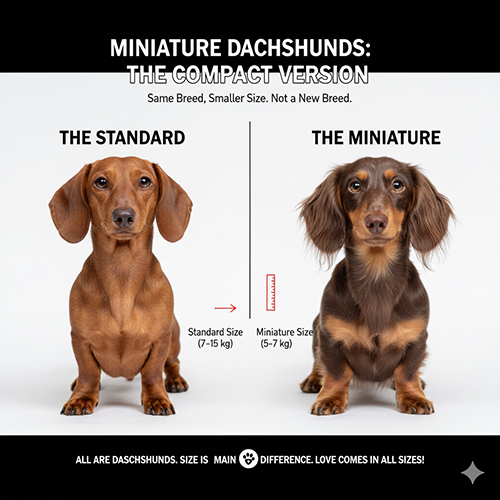 MINIATURE DACHSHUNDS:
THE COMPACT VERSION

Same Breed, Smaller Size. Not a New Breed.

THE STANDARD

THE MINIATURE

Standard Size
(7-15 kg)

Miniature Size
(5-7 kg)

ALL ARE DASCHSHUNDS. SIZE IS MAIN DIFFERENCE. LOVE COMES IN ALL SIZES!