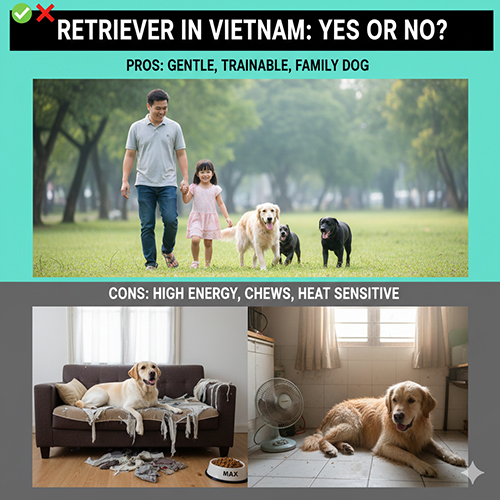 RETRIEVER IN VIETNAM: YES OR NO?

PROS: GENTLE, TRAINABLE, FAMILY DOG

CONS: HIGH ENERGY, CHEWS, HEAT SENSITIVE

MAX