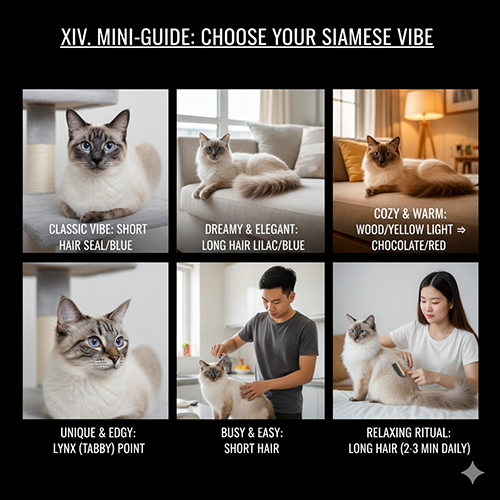 XIV. MINI-GUIDE: CHOOSE YOUR SIAMESE VIBE

CLASSIC VIBE: SHORT HAIR SEAL/BLUE

DREAMY & ELEGANT: LONG HAIR LILAC/BLUE

COZY & WARM: WOOD/YELLOW LIGHT ⇒ CHOCOLATE/RED

UNIQUE & EDGY: LYNX (TABBY) POINT

BUSY & EASY: SHORT HAIR

RELAXING RITUAL: LONG HAIR (2-3 MIN DAILY)