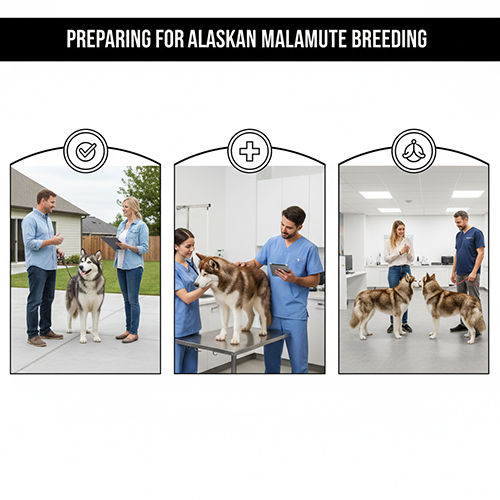 PREPARING FOR ALASKAN MALAMUTE BREEDING