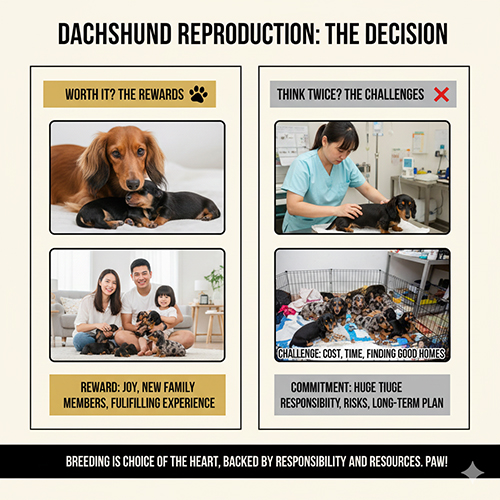 DACHSHUND REPRODUCTION: THE DECISION

WORTH IT? THE REWARDS

REWARD: JOY, NEW FAMILY MEMBERS, FULIFILLING EXPERIENCE

THINK TWICE? THE CHALLENGES

CHALLENGE: COST, TIME, FINDING GOOD HOMES

COMMITMENT: HUGE TIUGE RESPONSIBIITY, RISKS, LONG-TERM PLAN

BREEDING IS CHOICE OF THE HEART, BACKED BY RESPONSIBILITY AND RESOURCES. PAW!