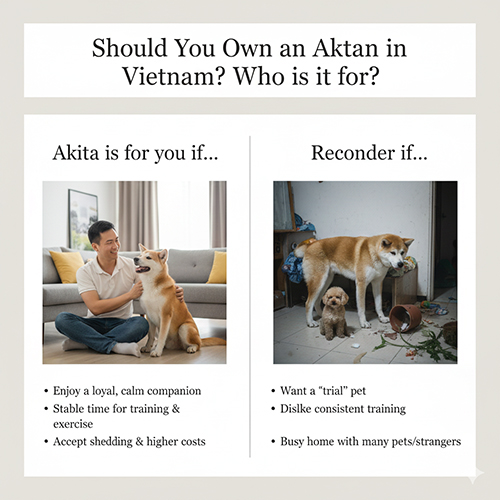 Should You Own an Aktan in Vietnam? Who is it for?

Akita is for you if...

• Enjoy a loyal, calm companion
• Stable time for training & exercise
• Accept shedding & higher costs

Reconder if...

• Want a "trial" pet
• Dislke consistent training
• Busy home with many pets/strangers