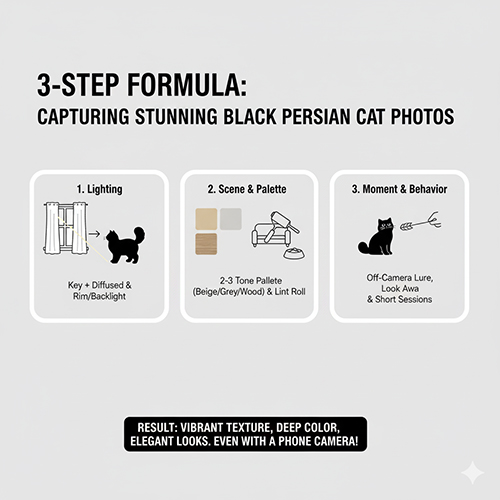 3-STEP FORMULA:
CAPTURING STUNNING BLACK PERSIAN CAT PHOTOS

1. Lighting

Key + Diffused & Rim/Backlight

2. Scene & Palette

2-3 Tone Pallete (Beige/Grey/Wood) & Lint Roll

3. Moment & Behavior

Off-Camera Lure, Look Awa & Short Sessions

RESULT: VIBRANT TEXTURE, DEEP COLOR, ELEGANT LOOKS. EVEN WITH A PHONE CAMERA!