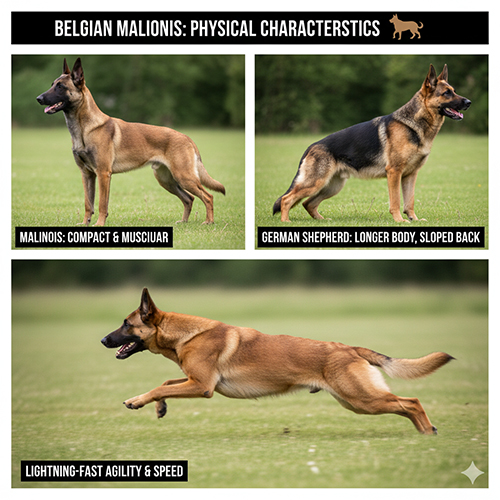 BELGIAN MALIONIS: PHYSICAL CHARACTERSTICS

MALINOIS: COMPACT & MUSCIUAR

GERMAN SHEPHERD: LONGER BODY, SLOPED BACK

LIGHTNING-FAST AGILITY & SPEED