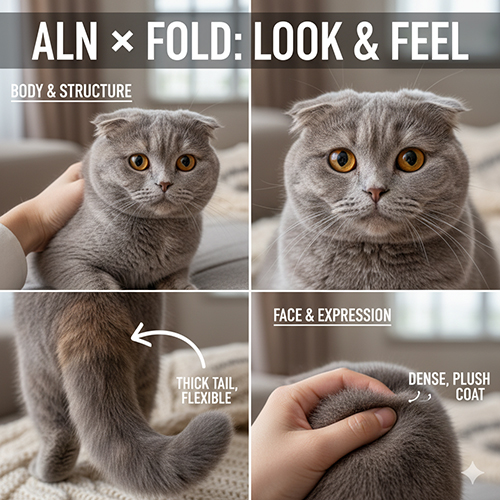 ALN × FOLD: LOOK & FEEL

BODY & STRUCTURE

THICK TAIL, FLEXIBLE

FACE & EXPRESSION

DENSE, PLUSH COAT