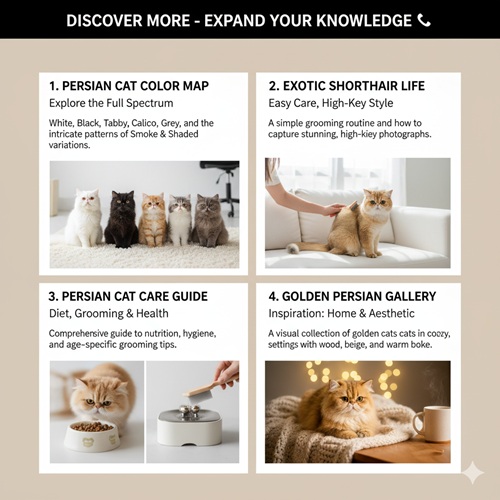 DISCOVER MORE - EXPAND YOUR KNOWLEDGE

1. PERSIAN CAT COLOR MAP
Explore the Full Spectrum
White, Black, Tabby, Calico, Grey, and the intricate patterns of Smoke & Shaded variations.

2. EXOTIC SHORTHAIR LIFE
Easy Care, High-Key Style
A simple grooming routine and how to capture stunning, high-kiey photographs.

3. PERSIAN CAT CARE GUIDE
Diet, Grooming & Health
Comprehensive guide to nutrition, hygiene, and age-specific grooming tips.

4. GOLDEN PERSIAN GALLERY
Inspiration: Home & Aesthetic
A visual collection of golden cats cats in coozy, settings with wood, beige, and warm boke.