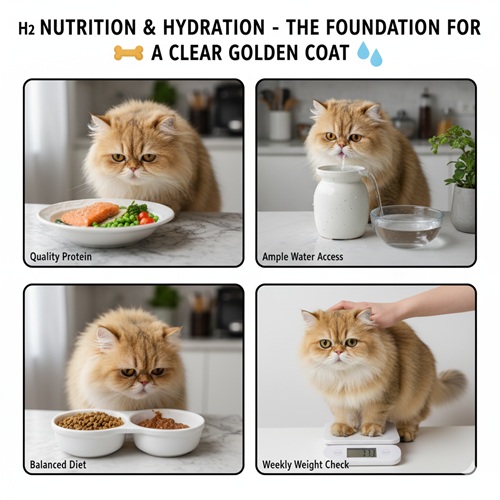 H2 NUTRITION & HYDRATION - THE FOUNDATION FOR A CLEAR GOLDEN COAT

Quality Protein

Ample Water Access

Balanced Diet

Weekly Weight Check