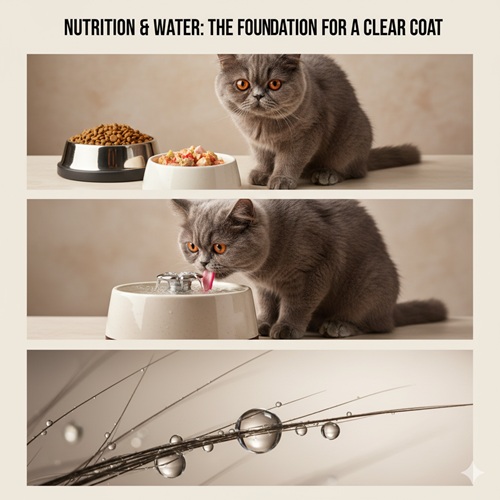 NUTRITION & WATER: THE FOUNDATION FOR A CLEAR COAT