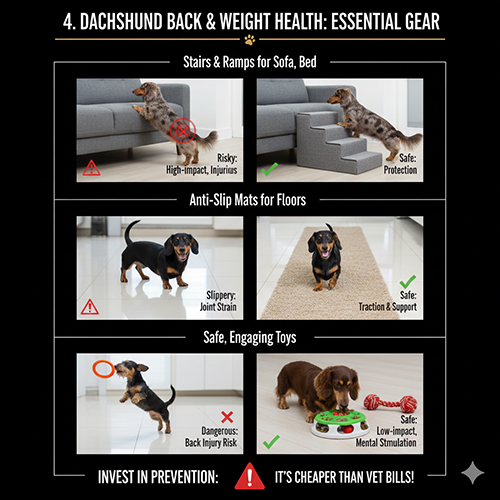 4. DACHSHUND BACK & WEIGHT HEALTH: ESSENTIAL GEAR

Stairs & Ramps for Sofa, Bed

Risky: High-impact, Injurius

Safe: Protection

Anti-Slip Mats for Floors

Slippery: Joint Strain

Safe: Traction & Support

Safe, Engaging Toys

Dangerous: Back Injury Risk

Safe: Low-impact, Mental Stmulation

INVEST IN PREVENTION: IT'S CHEAPER THAN VET BILLS!