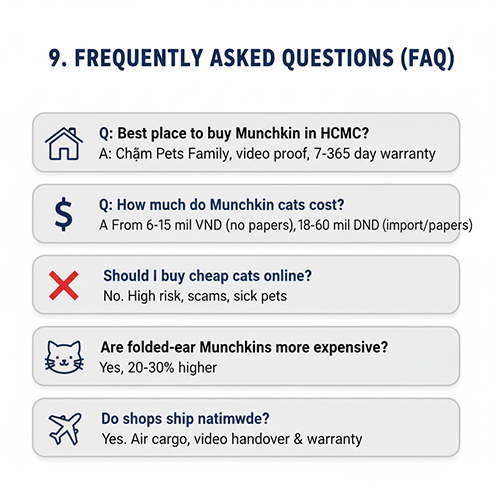 9. FREQUENTLY ASKED QUESTIONS (FAQ)

Q: Best place to buy Munchkin in HCMC?
A: Chậm Pets Family, video proof, 7-365 day warranty

$

Q: How much do Munchkin cats cost?
A From 6-15 mil VND (no papers), 18-60 mil DND (import/papers)

Should I buy cheap cats online?
No. High risk, scams, sick pets

Are folded-ear Munchkins more expensive?
Yes, 20-30% higher

Do shops ship natimwde?
Yes. Air cargo, video handover & warranty