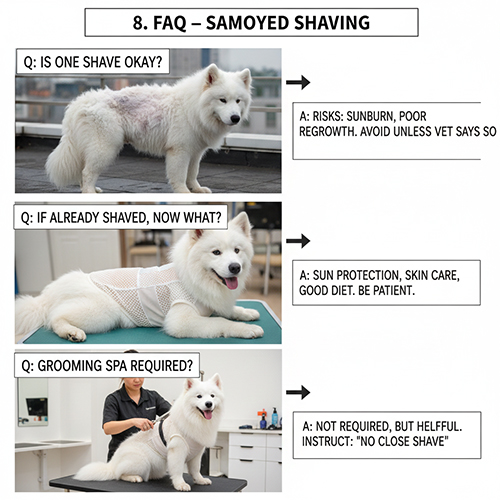 8. FAQ – SAMOYED SHAVING

Q: IS ONE SHAVE OKAY?

A: RISKS: SUNBURN, POOR REGROWTH. AVOID UNLESS VET SAYS SO

Q: IF ALREADY SHAVED, NOW WHAT?

A: SUN PROTECTION, SKIN CARE, GOOD DIET. BE PATIENT.

Q: GROOMING SPA REQUIRED?

A: NOT REQUIRED, BUT HELFFUL. INSTRUCT: "NO CLOSE SHAVE"