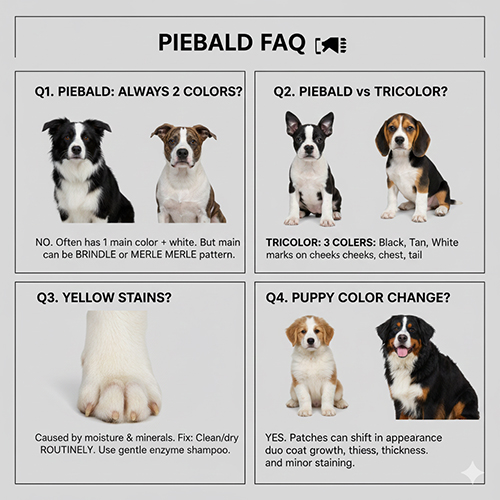 PIEBALD FAQ

Q1. PIEBALD: ALWAYS 2 COLORS?

NO. Often has 1 main color + white. But main can be BRINDLE or MERLE MERLE pattern.

Q2. PIEBALD vs TRICOLOR?

TRICOLOR: 3 COLERS: Black, Tan, White marks on cheeks cheeks, chest, tail

Q3. YELLOW STAINS?

Caused by moisture & minerals. Fix: Clean/dry ROUTINELY. Use gentle enzyme shampoo.

Q4. PUPPY COLOR CHANGE?

YES. Patches can shift in appearance duo coat growth, thiess, thickness. and minor staining.