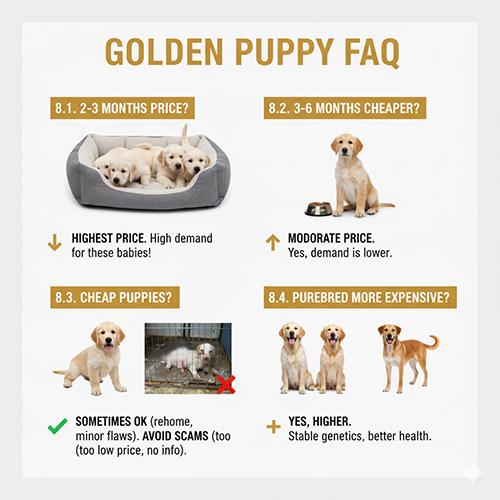 GOLDEN PUPPY FAQ

8.1. 2-3 MONTHS PRICE?

HIGHEST PRICE. High demand for these babies!

8.2. 3-6 MONTHS CHEAPER?

MODORATE PRICE. Yes, demand is lower.

8.3. CHEAP PUPPIES?

SOMETIMES OK (rehome, minor flaws). AVOID SCAMS (too (too low price, no info).

8.4. PUREBRED MORE EXPENSIVE?

YES, HIGHER. Stable genetics, better health.