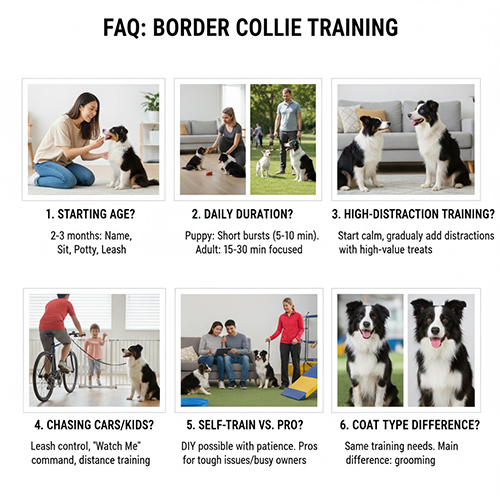 FAQ: BORDER COLLIE TRAINING

1. STARTING AGE?

2-3 months: Name, Sit, Potty, Leash

2. DAILY DURATION?

Puppy: Short bursts (5-10 min). Adult: 15-30 min focused

3. HIGH-DISTRACTION TRAINING?

Start calm, gradualy add distractions with high-value treats

4. CHASING CARS/KIDS?

Leash control, "Watch Me" command, distance training

5. SELF-TRAIN VS. PRO?

DIY possible with patience. Pros for tough issues/busy owners

6. COAT TYPE DIFFERENCE?

Same training needs. Main difference: grooming