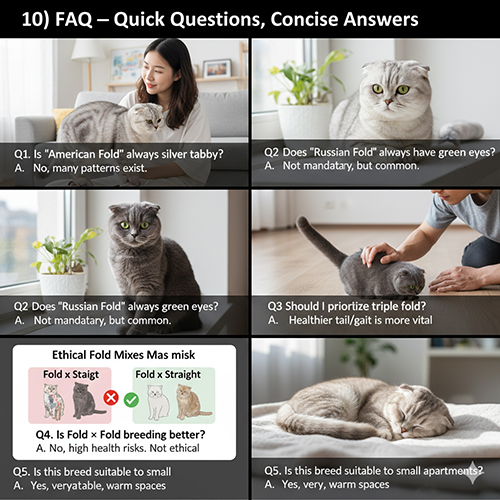 10) FAQ – Quick Questions, Concise Answers

Q1. Is "American Fold" always silver tabby?
A. No, many patterns exist.

Q2 Does "Russian Fold" always have green eyes?
A. Not mandatary, but common.

Q2 Does "Russian Fold" always green eyes?
A. Not mandatary, but common.

Q3 Should I priortize triple fold?
A. Healthier tail/gait is more vital

Ethical Fold Mixes Mas misk

Fold x Staigt

Fold x Straight

Q4. Is Fold × Fold breeding better?
A. No, high health risks. Not ethical

Q5. Is this breed suitable to small
A. Yes, veryatable, warm spaces

Q5. Is this breed suitable to small apartments?
A. Yes, very, warm spaces