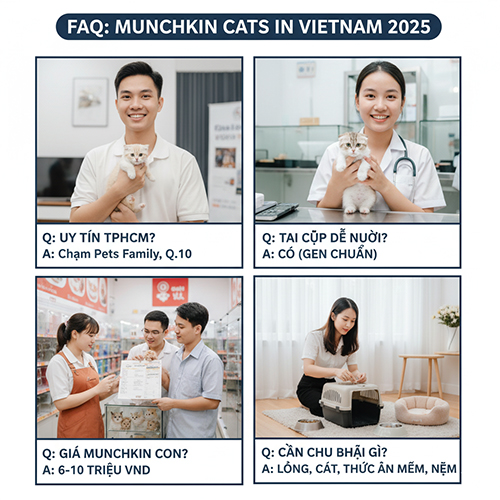 FAQ: MUNCHKIN CATS IN VIETNAM 2025

Q: UY TÍN TPHCM?
A: Chạm Pets Family, Q.10

Q: TAI CỤP DỄ NUỜI?
A: CÓ (GEN CHUẨN)

Q: GIÁ MUNCHKIN CON?
A: 6-10 TRIỆU VND

Q: CẦN CHU BHẬI GÌ?
A: LỒNG, CÁT, THỨC ĂN MỀM, NỆM