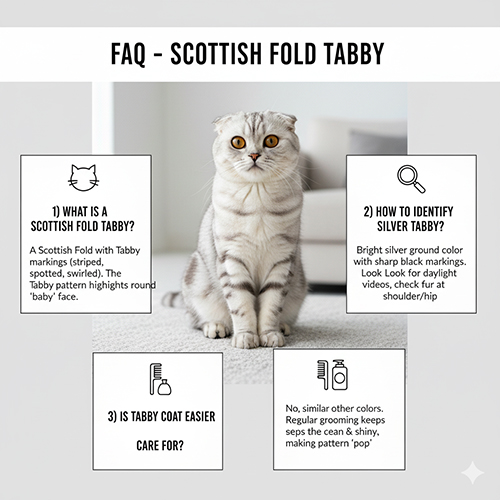 FAQ - SCOTTISH FOLD TABBY

1) WHAT IS A SCOTTISH FOLD TABBY?

A Scottish Fold with Tabby markings (striped, spotted, swirled). The Tabby pattern highights round 'baby' face.

2) HOW TO IDENTIFY SILVER TABBY?

Bright silver ground color with sharp black markings. Look Look for daylight videos, check fur at shoulder/hip

3) IS TABBY COAT EASIER

CARE FOR?

No, similar other colors. Regular grooming keeps seps the cean & shiny, making pattern 'pop'