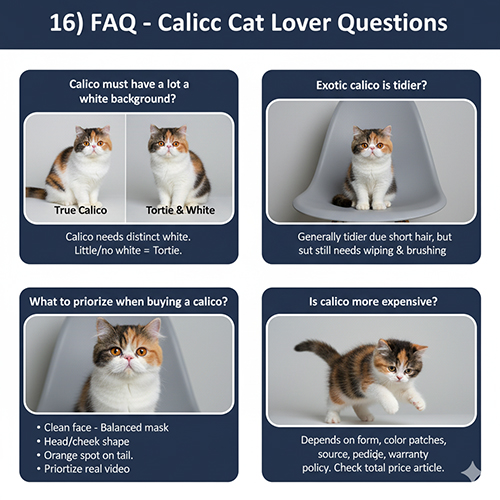 16) FAQ - Calicc Cat Lover Questions

Calico must have a lot a white background?

True Calico

Tortie & White

Calico needs distinct white. Little/no white = Tortie.

Exotic calico is tidier?

Generally tidier due short hair, but sut still needs wiping & brushing

What to priorize when buying a calico?

• Clean face - Balanced mask
• Head/cheek shape
• Orange spot on tail.
• Priortize real video

Is calico more expensive?

Depends on form, color patches, source, pedige, warranty policy. Check total price article.