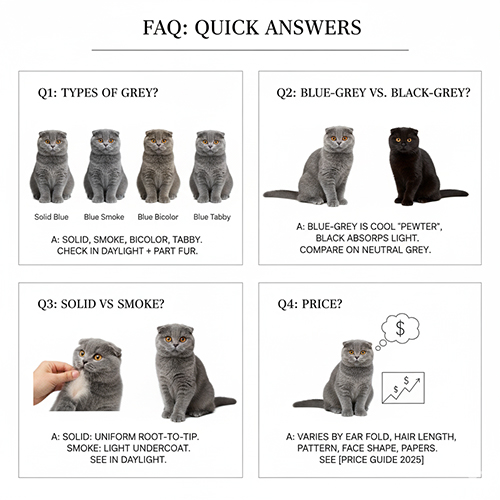 FAQ: QUICK ANSWERS

Q1: TYPES OF GREY?

Solid Blue
Blue Smoke
Blue Bicolor
Blue Tabby

A: SOLID, SMOKE, BICOLOR, TABBY. CHECK IN DAYLIGHT + PART FUR.

Q2: BLUE-GREY VS. BLACK-GREY?

A: BLUE-GREY IS COOL "PEWTER", BLACK ABSORPS LIGHT. COMPARE ON NEUTRAL GREY.

Q3: SOLID VS SMOKE?

A: SOLID: UNIFORM ROOT-TO-TIP. SMOKE: LIGHT UNDERCOAT. SEE IN DAYLIGHT.

Q4: PRICE?

$

$ $

A: VARIES BY EAR FOLD, HAIR LENGTH, PATTERN, FACE SHAPE, PAPERS. SEE [PRICE GUIDE 2025]