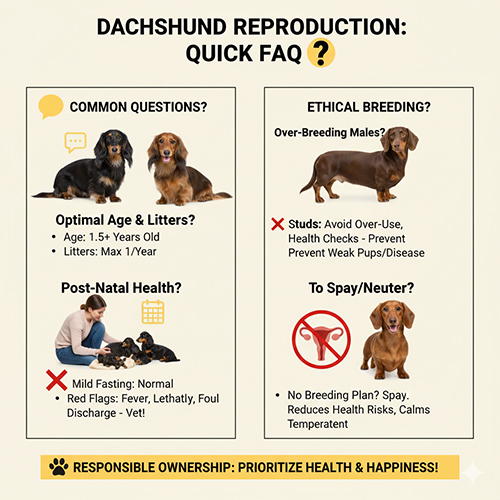 DACHSHUND REPRODUCTION: QUICK FAQ ?

COMMON QUESTIONS?

Optimal Age & Litters?
• Age: 1.5+ Years Old
• Litters: Max 1/Year

Post-Natal Health?

Mild Fasting: Normal
• Red Flags: Fever, Lethatly, Foul Discharge - Vet!

ETHICAL BREEDING?

Over-Breeding Males?

Studs: Avoid Over-Use, Health Checks - Prevent Prevent Weak Pups/Disease

To Spay/Neuter?

• No Breeding Plan? Spay. Reduces Health Risks, Calms Temperatent

RESPONSIBLE OWNERSHIP: PRIORITIZE HEALTH & HAPPINESS!