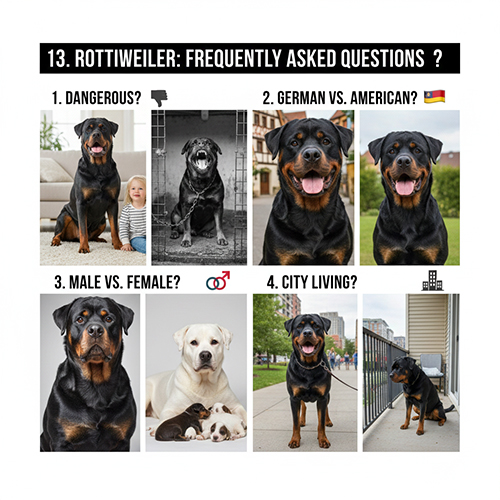 13. ROTTIWEILER: FREQUENTLY ASKED QUESTIONS ?

1. DANGEROUS?

2. GERMAN VS. AMERICAN?

3. MALE VS. FEMALE?

4. CITY LIVING?