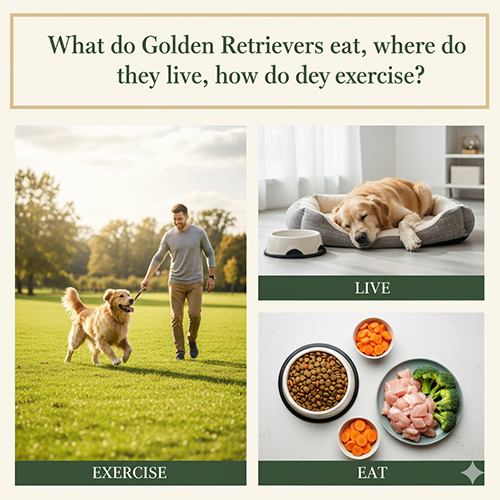 What do Golden Retrievers eat, where do they live, how do dey exercise?

EXERCISE

LIVE

EAT