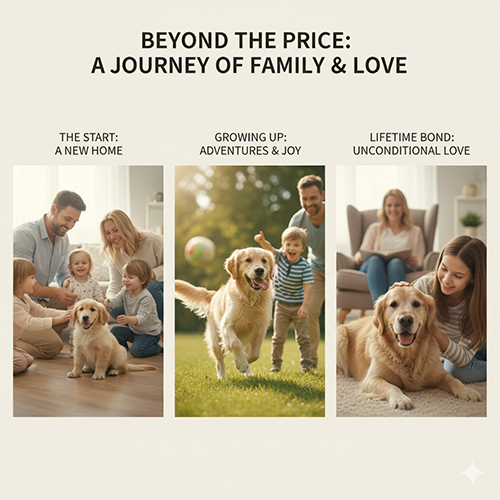 BEYOND THE PRICE:
A JOURNEY OF FAMILY & LOVE

THE START:
A NEW HOME

GROWING UP:
ADVENTURES & JOY

LIFETIME BOND:
UNCONDITIONAL LOVE