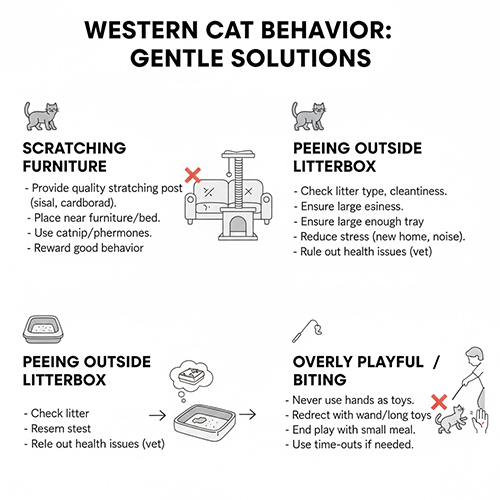 WESTERN CAT BEHAVIOR: GENTLE SOLUTIONS

SCRATCHING FURNITURE

- Provide quality stratching post (sisal, cardborad).
- Place near furniture/bed.
- Use catnip/phermones.
- Reward good behavior

PEEING OUTSIDE LITTERBOX

- Check litter type, cleantiness.
- Ensure large esiness.
- Ensure large enough tray
- Reduce stress (new home, noise).
- Rule out health issues (vet)

PEEING OUTSIDE LITTERBOX

- Check litter
- Resem stest
- Rele out health issues (vet)

OVERLY PLAYFUL / BITING

- Never use hands as toys.
- Redrect with wand/long toys
- End play with small meal.
- Use time-outs if needed.