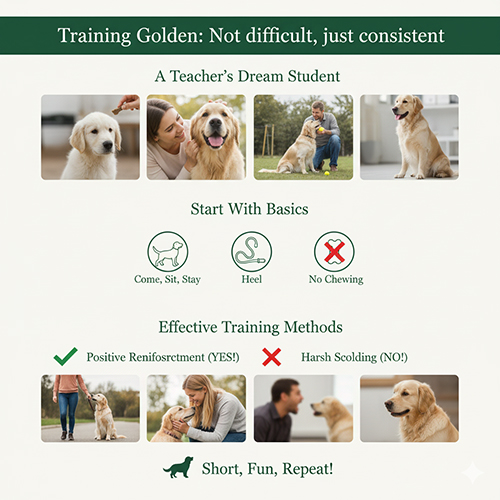 Training Golden: Not difficult, just consistent

A Teacher's Dream Student

Start With Basics

Come, Sit, Stay

Heel

No Chewing

Effective Training Methods

Positive Renifosrctment (YES!)

Harsh Scolding (NO!)

Short, Fun, Repeat!