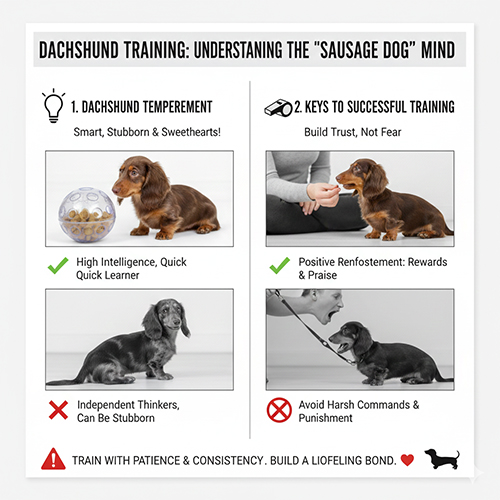 DACHSHUND TRAINING: UNDERSTANING THE "SAUSAGE DOG" MIND

1. DACHSHUND TEMPEREMENT

Smart, Stubborn & Sweethearts!

High Intelligence, Quick Quick Learner

Independent Thinkers, Can Be Stubborn

2. KEYS TO SUCCESSFUL TRAINING

Build Trust, Not Fear

Positive Renfostement: Rewards & Praise

Avoid Harsh Commands & Punishment

TRAIN WITH PATIENCE & CONSISTENCY. BUILD A LIOFELING BOND.