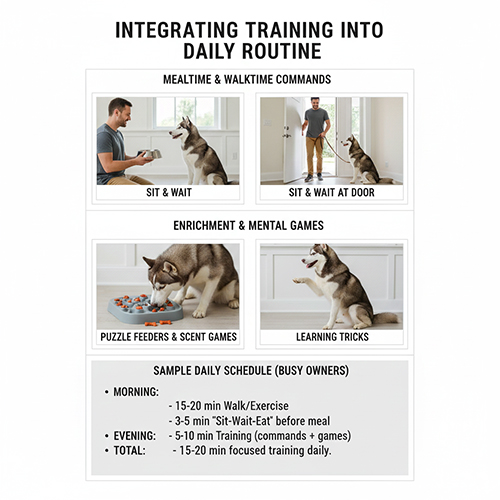 INTEGRATING TRAINING INTO DAILY ROUTINE

MEALTIME & WALKTIME COMMANDS

SIT & WAIT

SIT & WAIT AT DOOR

ENRICHMENT & MENTAL GAMES

PUZZLE FEEDERS & SCENT GAMES

LEARNING TRICKS

SAMPLE DAILY SCHEDULE (BUSY OWNERS)

• MORNING:
- 15-20 min Walk/Exercise
- 3-5 min "Sit-Wait-Eat" before meal
• EVENING: - 5-10 min Training (commands + games)
• TOTAL: - 15-20 min focused training daily.