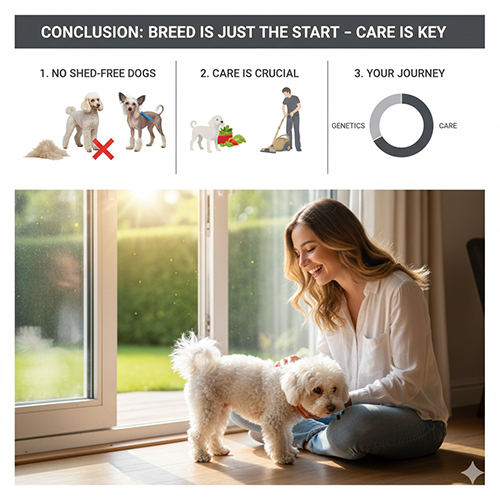 CONCLUSION: BREED IS JUST THE START – CARE IS KEY

1. NO SHED-FREE DOGS

2. CARE IS CRUCIAL

3. YOUR JOURNEY

GENETICS

CARE