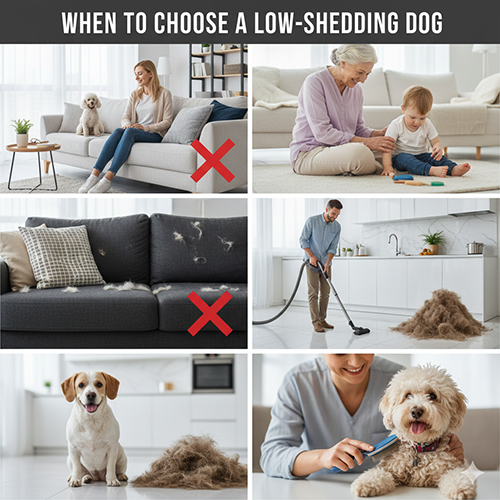 WHEN TO CHOOSE A LOW-SHEDDING DOG