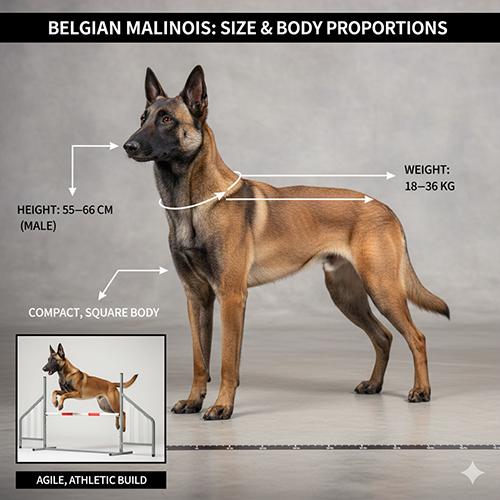 BELGIAN MALINOIS: SIZE & BODY PROPORTIONS

HEIGHT: 55–66 CM (MALE)

WEIGHT: 18–36 KG

COMPACT, SQUARE BODY

AGILE, ATHLETIC BUILD