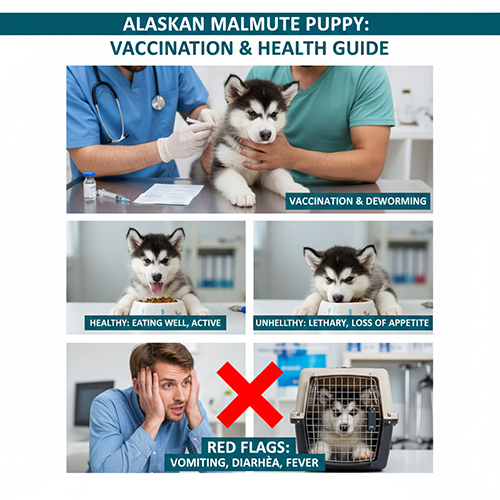 ALASKAN MALMUTE PUPPY:
VACCINATION & HEALTH GUIDE

VACCINATION & DEWORMING

HEALTHY: EATING WELL, ACTIVE

UNHELLTHY: LETHARY, LOSS OF APPETITE

RED FLAGS:
VOMITING, DIARHÈA, FEVER