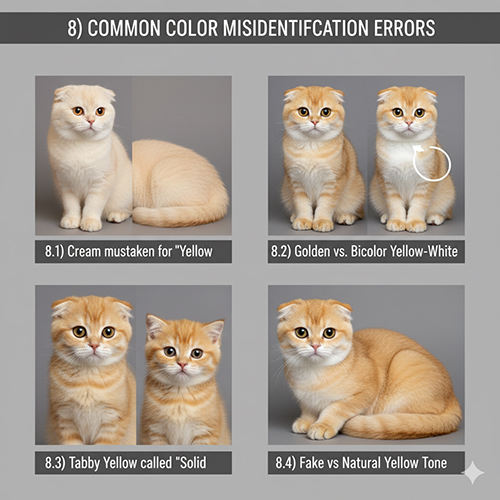 8) COMMON COLOR MISIDENTIFCATION ERRORS

8.1) Cream mustaken for "Yellow

8.2) Golden vs. Bicolor Yellow-White

8.3) Tabby Yellow called "Solid

8.4) Fake vs Natural Yellow Tone