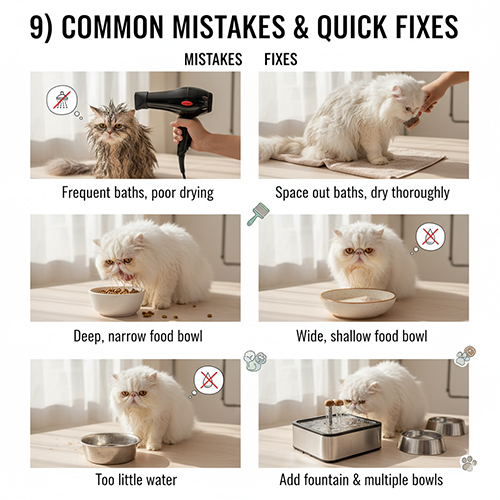 9) COMMON MISTAKES & QUICK FIXES

MISTAKES FIXES

Frequent baths, poor drying

Space out baths, dry thoroughly

Deep, narrow food bowl

Wide, shallow food bowl

Too little water

Add fountain & multiple bowls