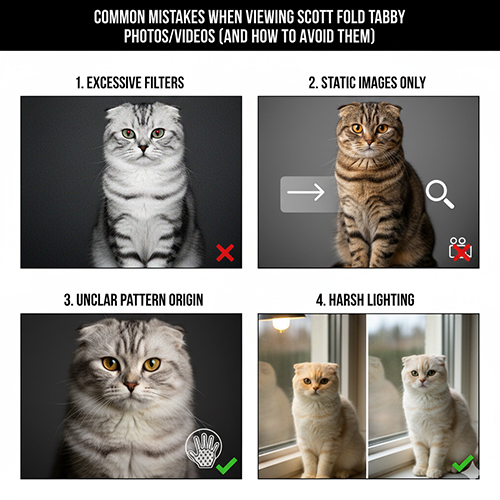 COMMON MISTAKES WHEN VIEWING SCOTT FOLD TABBY PHOTOS/VIDEOS (AND HOW TO AVOID THEM)

1. EXCESSIVE FILTERS

2. STATIC IMAGES ONLY

3. UNCLAR PATTERN ORIGIN

4. HARSH LIGHTING