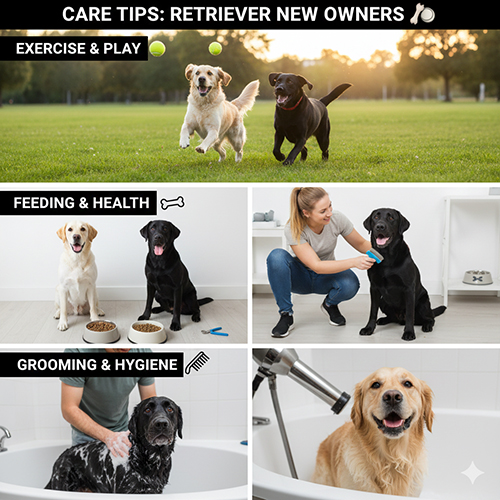 CARE TIPS: RETRIEVER NEW OWNERS

EXERCISE & PLAY

FEEDING & HEALTH

GROOMING & HYGIENE