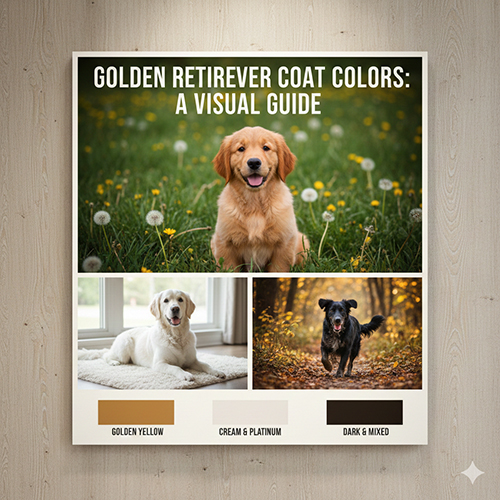 GOLDEN RETIREVER COAT COLORS: A VISUAL GUIDE

GOLDEN YELLOW

CREAM & PLATINUM

DARK & MIXED