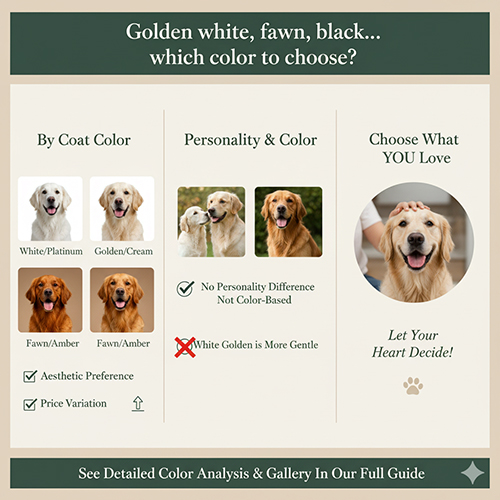 Golden white, fawn, black... which color to choose?

By Coat Color

White/Platinum

Golden/Cream

Fawn/Amber

Fawn/Amber

Aesthetic Preference

Price Variation

Personality & Color

No Personality Difference Not Color-Based

White Golden is More Gentle

Choose What YOU Love

Let Your Heart Decide!

See Detailed Color Analysis & Gallery In Our Full Guide