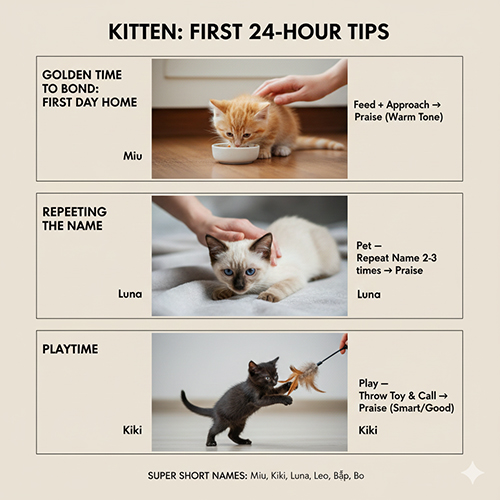 KITTEN: FIRST 24-HOUR TIPS

GOLDEN TIME TO BOND: FIRST DAY HOME

Miu

Feed + Approach → Praise (Warm Tone)

REPEETING THE NAME

Luna

Pet – Repeat Name 2-3 times → Praise

Luna

PLAYTIME

Kiki

Play – Throw Toy & Call → Praise (Smart/Good)

Kiki

SUPER SHORT NAMES: Miu, Kiki, Luna, Leo, Bắp, Bo