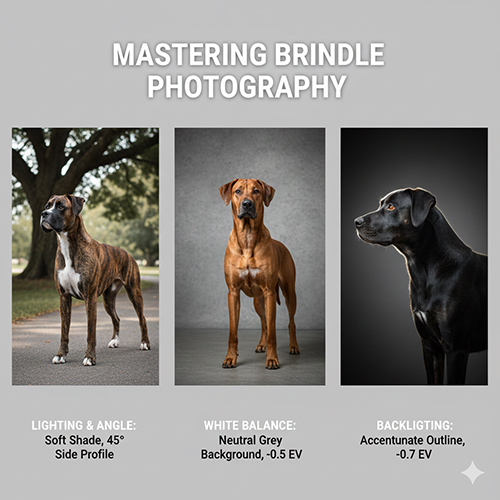 MASTERING BRINDLE PHOTOGRAPHY

LIGHTING & ANGLE:
Soft Shade, 45° Side Profile

WHITE BALANCE:
Neutral Grey Background, -0.5 EV

BACKLIGTING:
Accentunate Outline, -0.7 EV