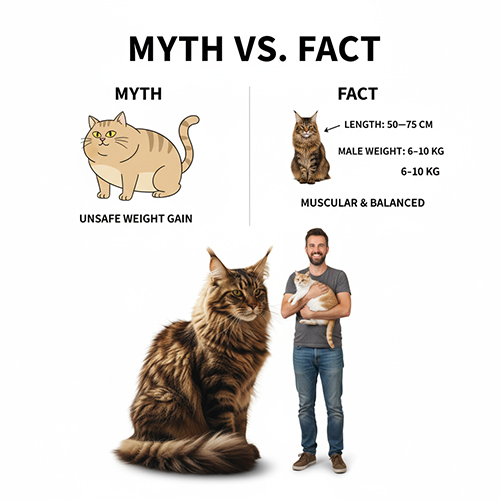 MYTH VS. FACT

MYTH

UNSAFE WEIGHT GAIN

FACT

LENGTH: 50—75 CM

MALE WEIGHT: 6–10 KG

6–10 KG

MUSCULAR & BALANCED