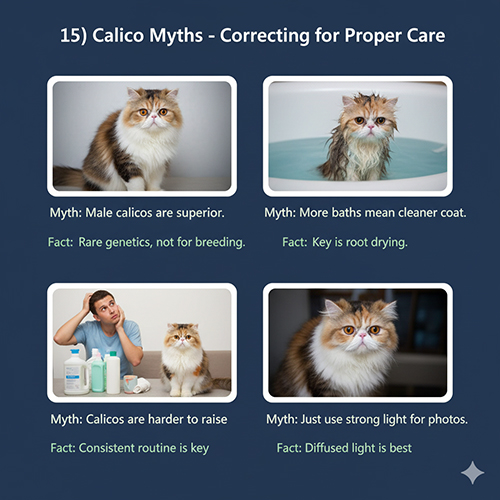 15) Calico Myths - Correcting for Proper Care

Myth: Male calicos are superior.

Fact: Rare genetics, not for breeding.

Myth: More baths mean cleaner coat.

Fact: Key is root drying.

Myth: Calicos are harder to raise

Fact: Consistent routine is key

Myth: Just use strong light for photos.

Fact: Diffused light is best