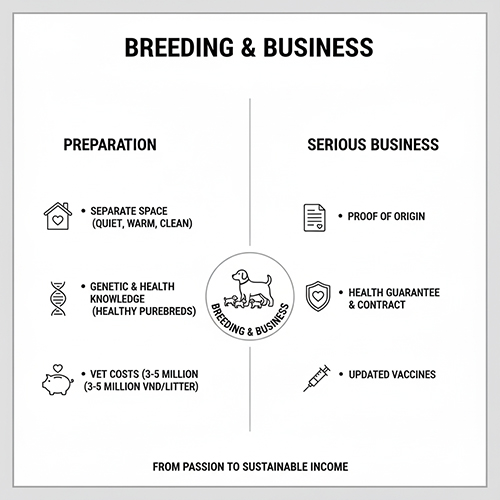 BREEDING & BUSINESS

PREPARATION

• SEPARATE SPACE (QUIET, WARM, CLEAN)

• GENETIC & HEALTH KNOWLEDGE (HEALTHY PUREBREDS)

• VET COSTS (3-5 MILLION (3-5 MILLION VND/LITTER)

BREEDING & BUSINESS

SERIOUS BUSINESS

• PROOF OF ORIGIN

• HEALTH GUARANTEE & CONTRACT

• UPDATED VACCINES

FROM PASSION TO SUSTAINABLE INCOME